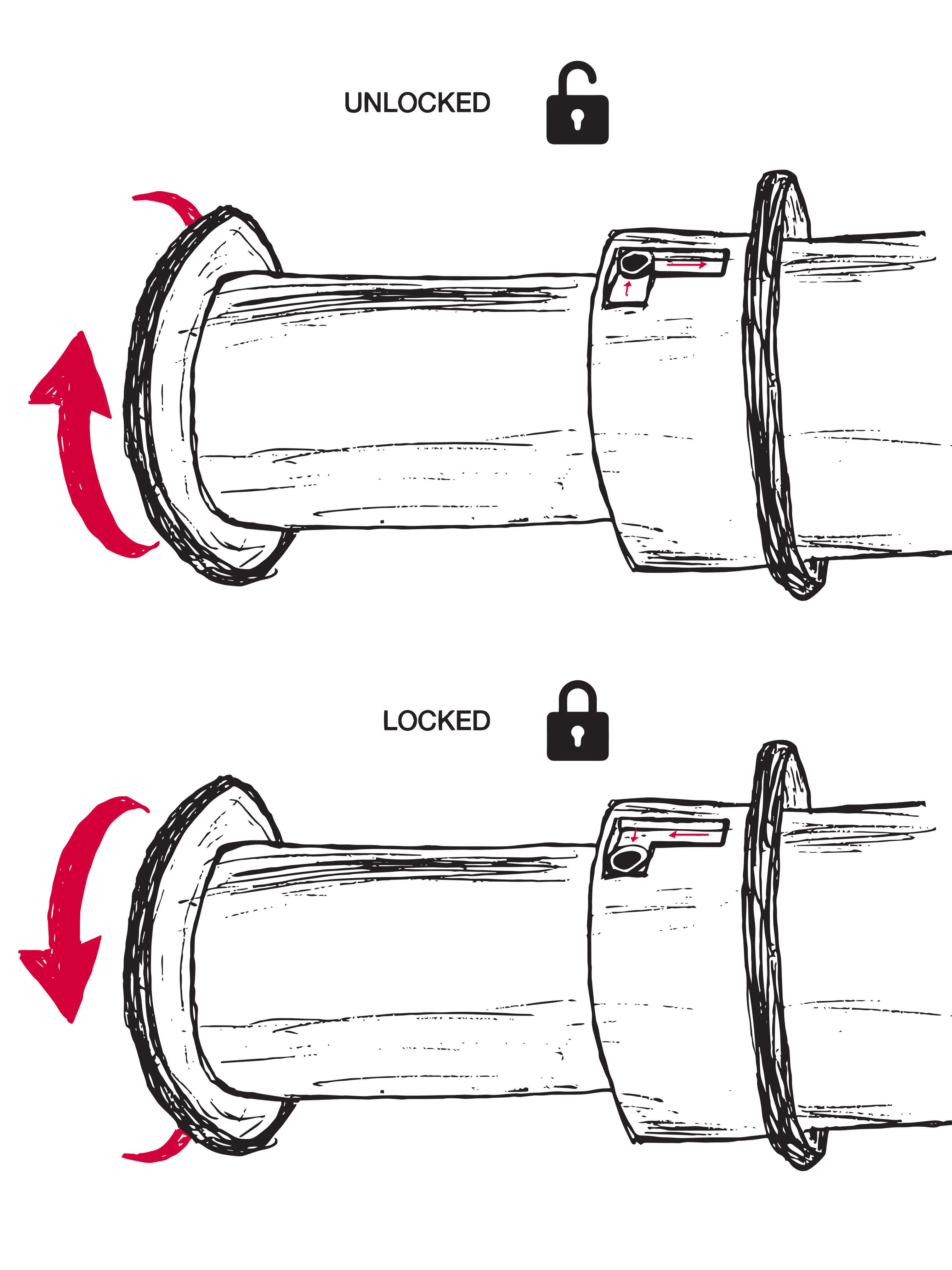 UNLOCKED

LOCKED